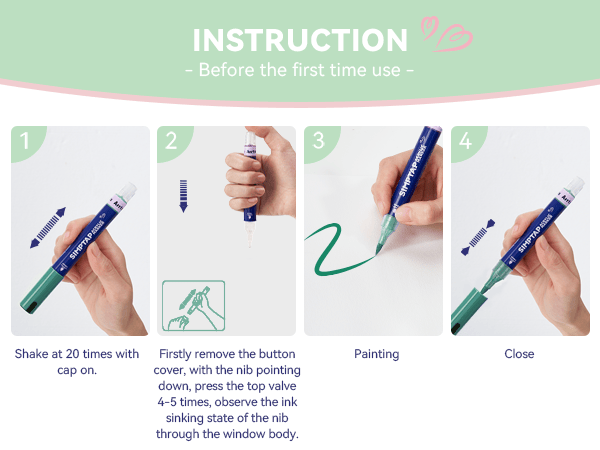 INSTRUCTION
- Before the first time use -

1

SIMPTAP

Shake at 20 times with cap on.

2

Firstly remove the button cover, with the nib pointing down, press the top valve 4-5 times, observe the ink sinking state of the nib through the window body.

3

SIMPTAP

Painting

4

SIMPTAP

Close